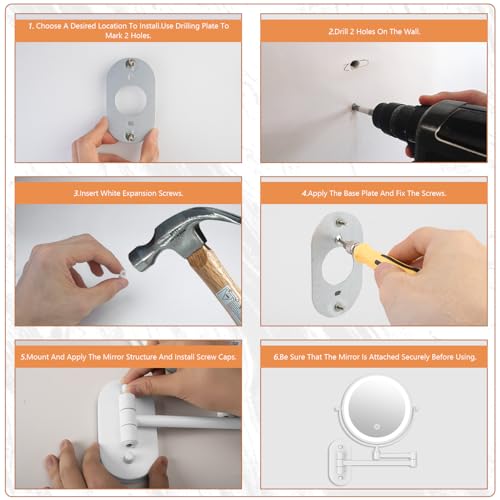 1. Choose A Desired Location To Install.Use Drilling Plate To Mark 2 Holes.

2.Drill 2 Holes On The Wall.

3.Insert White Expansion Screws.

4.Apply The Base Plate And Fix The Screws.

5.Mount And Apply The Mirror Structure And Install Screw Caps.

6.Be Sure That The Mirror Is Attached Securely Before Using.