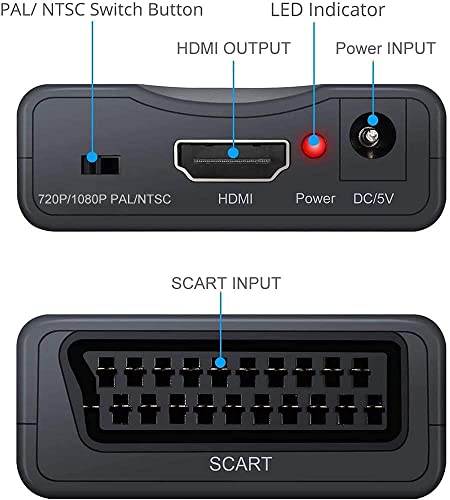 PAL/ NTSC Switch Button

LED Indicator

HDMI OUTPUT

Power INPUT

720P/1080P PAL/NTSC

HDMI

Power

DC/5V

SCART INPUT

SCART