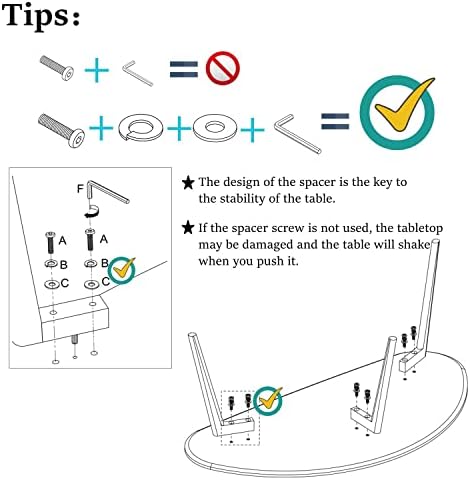 Tips:

F

A A

B B

C C

★ The design of the spacer is the key to the stability of the table.

★ If the spacer screw is not used, the tabletop may be damaged and the table will shake when you push it.