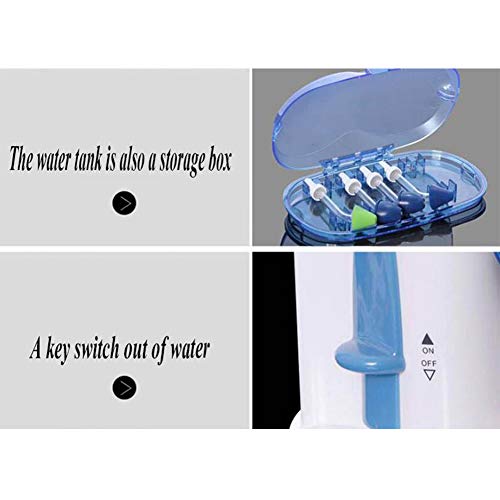 The water tank is also a storage box

A key switch out of water

ON
OFF