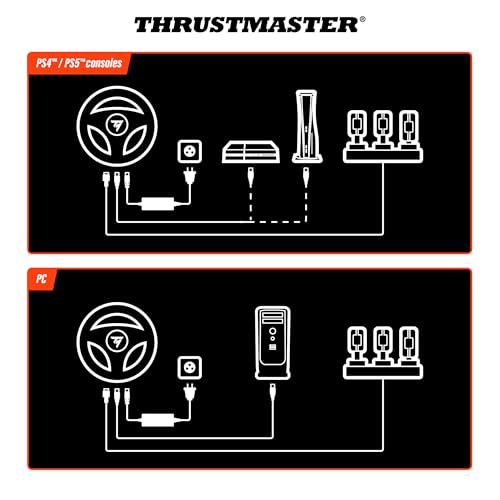 THRUSTMASTER®

PS4™ / PS5™ consoles

PC