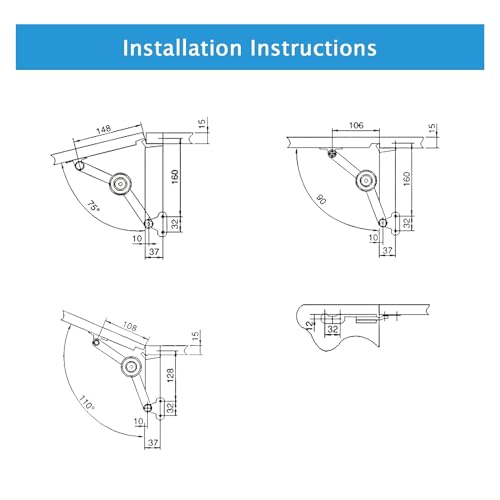 Installation Instructions

148
15
160
75°
32
10
37

106
15
160
90
32
10
37

108
15
128
110°
32
10
37

12
32