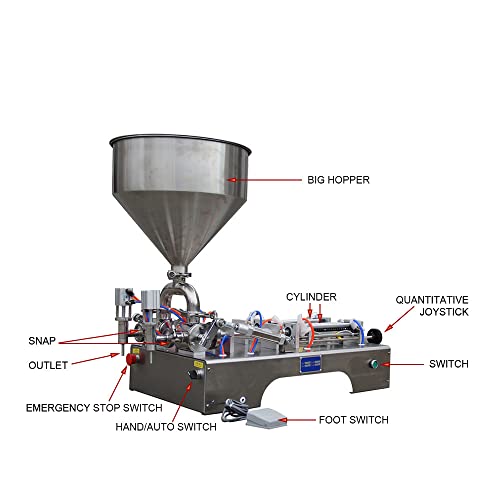 BIG HOPPER

CYLINDER

QUANTITATIVE JOYSTICK

SNAP

OUTLET

SWITCH

EMERGENCY STOP SWITCH

HAND/AUTO SWITCH

FOOT SWITCH