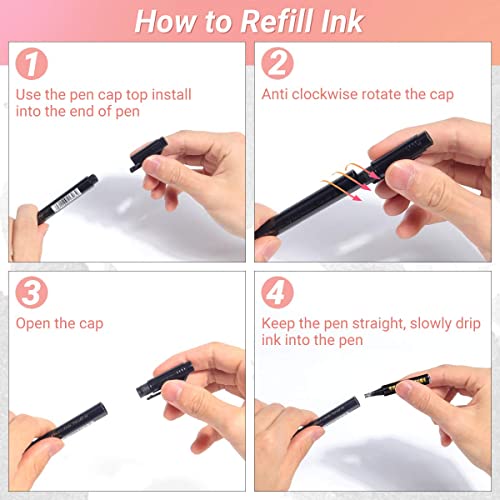 How to Refill Ink

1
Use the pen cap top install into the end of pen

2
Anti clockwise rotate the cap

3
Open the cap

4
Keep the pen straight, slowly drip ink into the pen