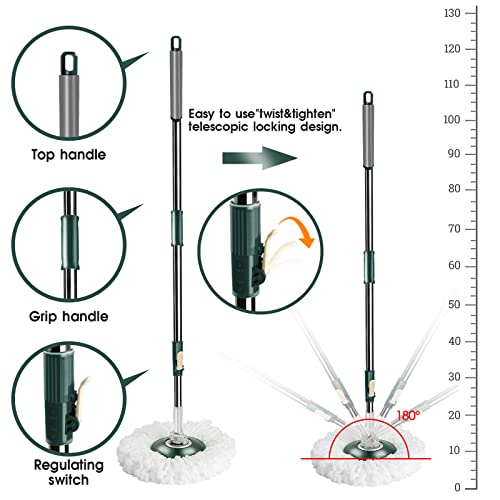 Top handle

Grip handle

Regulating switch

Easy to use"twist&tighten" telescopic locking design.

180°

130
120
110
100
90
80
70
60
50
40
30
20
10
0