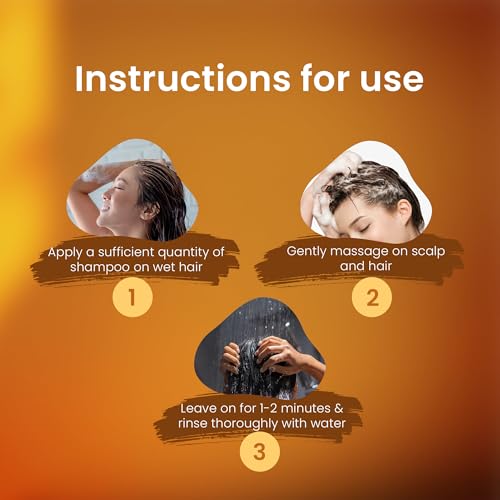 Instructions for use

Apply a sufficient quantity of shampoo on wet hair

1

Gently massage on scalp and hair

2

Leave on for 1-2 minutes & rinse thoroughly with water

3