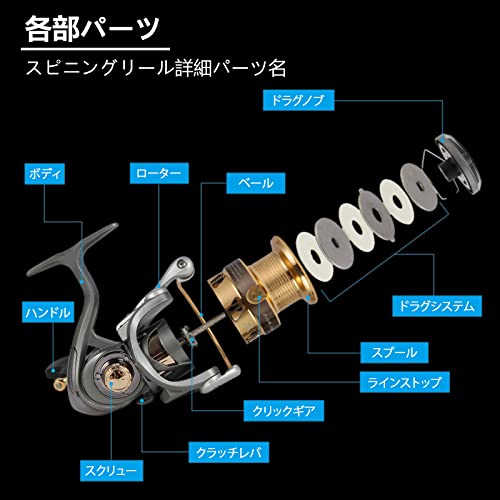 各部パーツ

スピニングリール詳細パーツ名

ドラグノブ

ボディ

ローター

ベール

ハンドル

ドラグシステム

スプール

ラインストップ

クリックギア

クラッチレバ

スクリュー