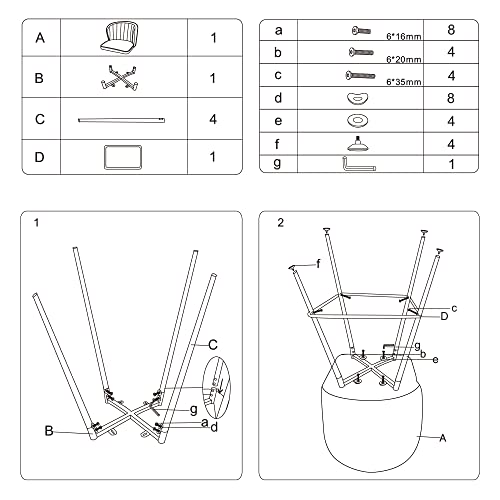 | A |  | 1 |
|---|---|---|
| B |  | 1 |
| C |  | 4 |
| D |  | 1 |

| a | 6*16mm | 8 |
|---|---|---|
| b | 6*20mm | 4 |
| c | 6*35mm | 4 |
| d |  | 8 |
| e |  | 4 |
| f |  | 4 |
| g |  | 1 |

1

C
g
a
d
B

2

f
c
D
g
b
e
A