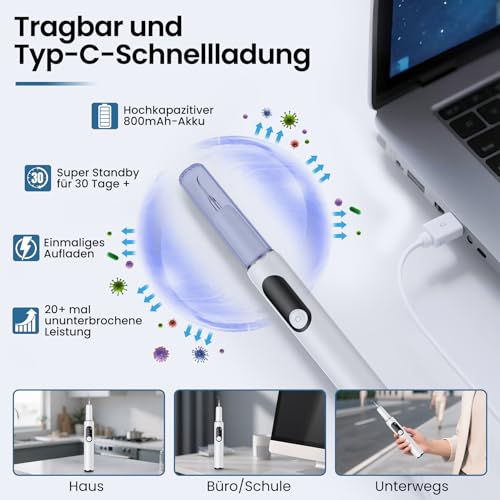 Tragbar und Typ-C-Schnellladung

Hochkapazitiver 800mAh-Akku

30

Super Standby für 30 Tage +

Einmaliges Aufladen

20+ mal ununterbrochene Leistung

Haus

Büro/Schule

Unterwegs