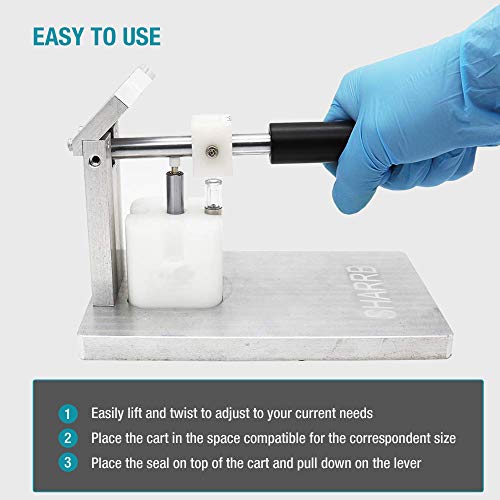 EASY TO USE

SHARRB

1 Easily lift and twist to adjust to your current needs
2 Place the cart in the space compatible for the correspondent size
3 Place the seal on top of the cart and pull down on the lever