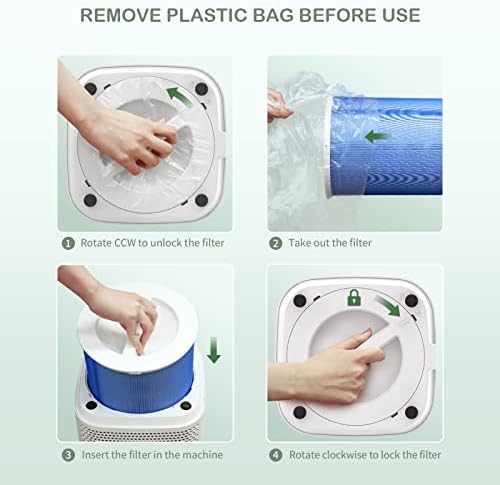 REMOVE PLASTIC BAG BEFORE USE

1 Rotate CCW to unlock the filter

2 Take out the filter

3 Insert the filter in the machine

4 Rotate clockwise to lock the filter