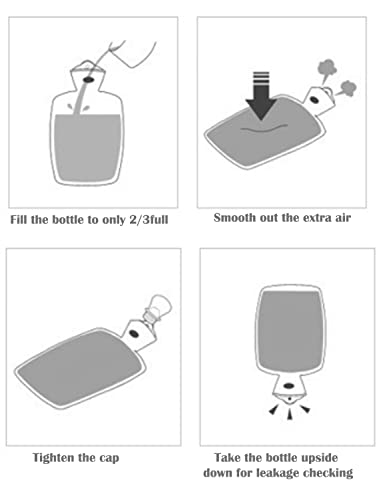 Fill the bottle to only 2/3full

Smooth out the extra air

Tighten the cap

Take the bottle upside down for leakage checking