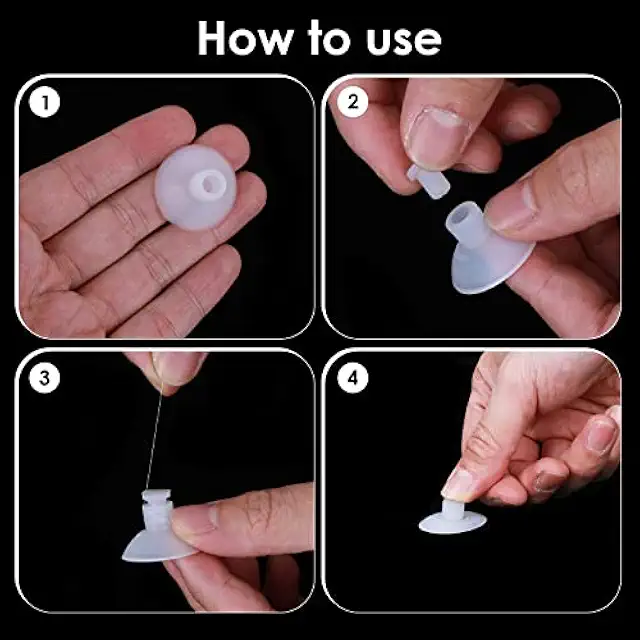 How to use

1

2

3

4