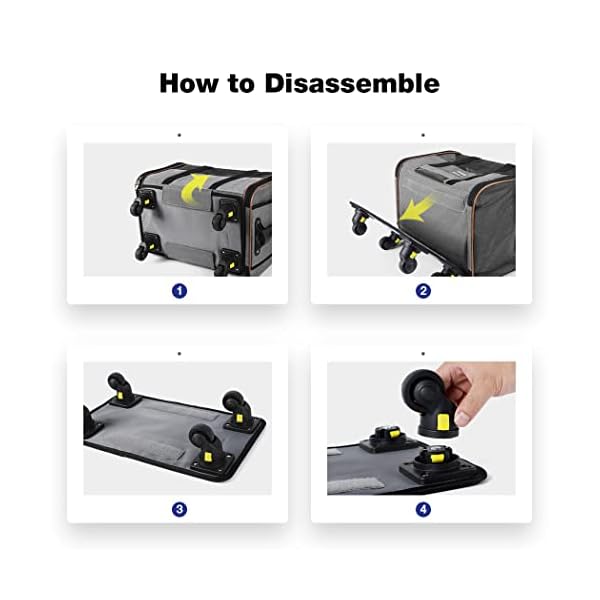 How to Disassemble

1

2

3

4