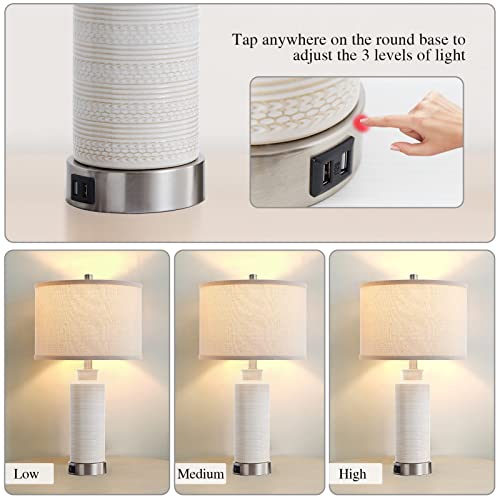 Tap anywhere on the round base to adjust the 3 levels of light

Low

Medium

High