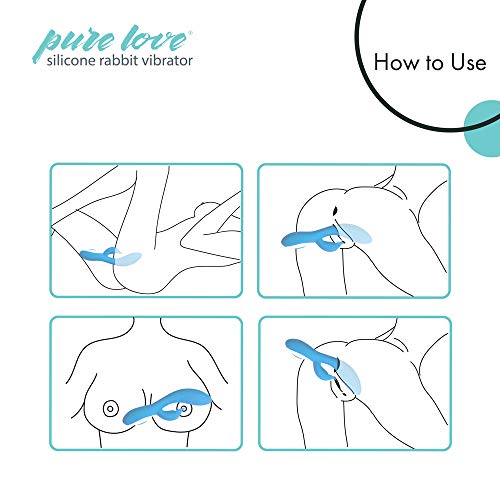 pure love®
silicone rabbit vibrator

How to Use