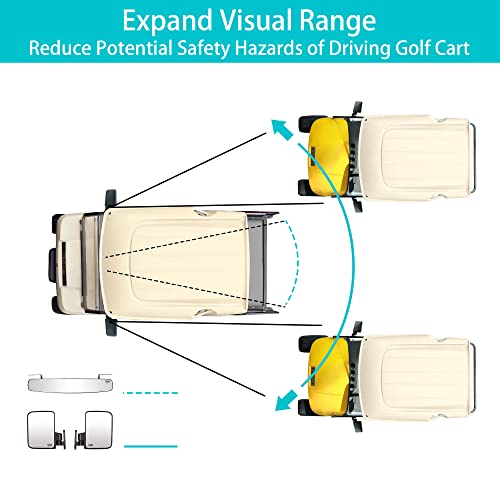 Expand Visual Range
Reduce Potential Safety Hazards of Driving Golf Cart