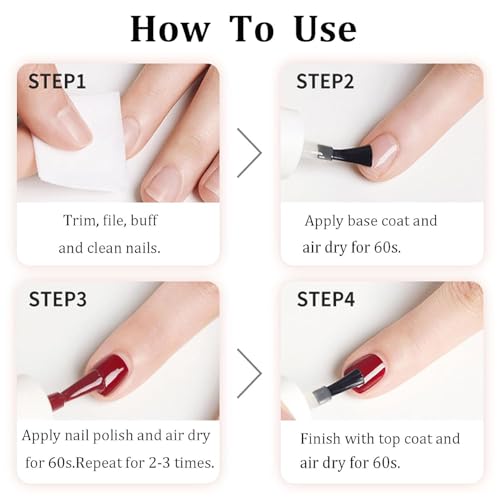 How To Use

STEP1

Trim, file, buff and clean nails.

STEP2

Apply base coat and air dry for 60s.

STEP3

Apply nail polish and air dry for 60s.Repeat for 2-3 times.

STEP4

Finish with top coat and air dry for 60s.