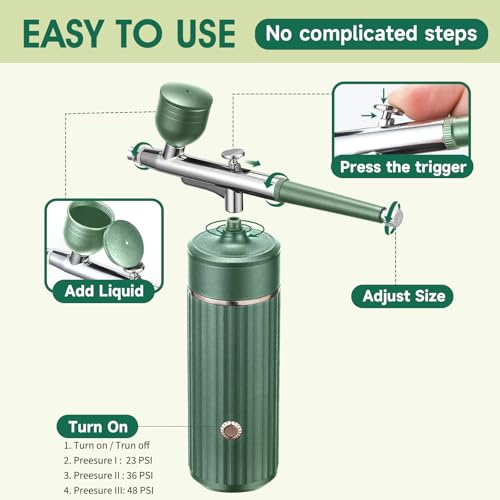 EASY TO USE

No complicated steps

Press the trigger

Add Liquid

Adjust Size

Turn On

1. Turn on / Trun off
2. Preesure I : 23 PSI
3. Preesure II : 36 PSI
4. Preesure III: 48 PSI