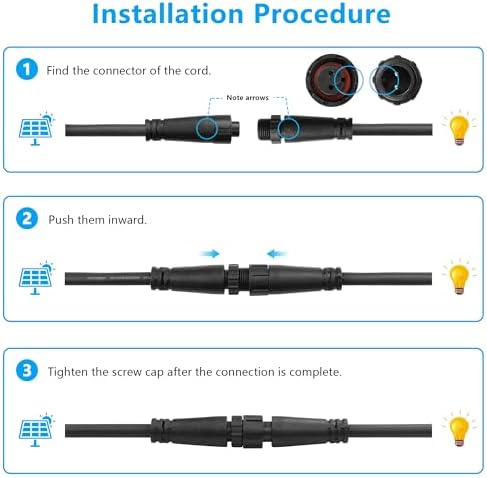 Installation Procedure

1 Find the connector of the cord.

Note arrows

2 Push them inward.

3 Tighten the screw cap after the connection is complete.