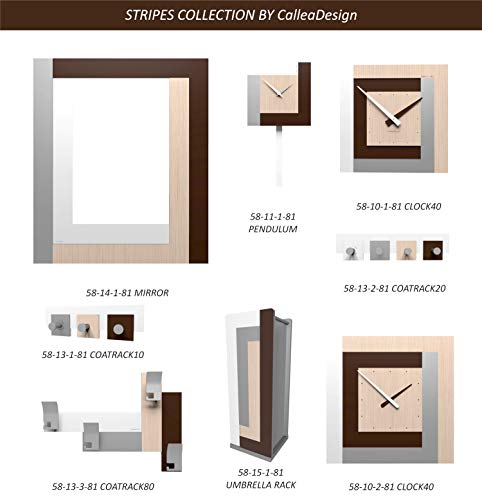 STRIPES COLLECTION BY CalleaDesign

58-11-1-81
PENDULUM

58-10-1-81 CLOCK40

58-13-2-81 COATRACK20

58-14-1-81 MIRROR

58-13-1-81 COATRACK10

58-13-3-81 COATRACK80

58-15-1-81
UMBRELLA RACK

58-10-2-81 CLOCK40