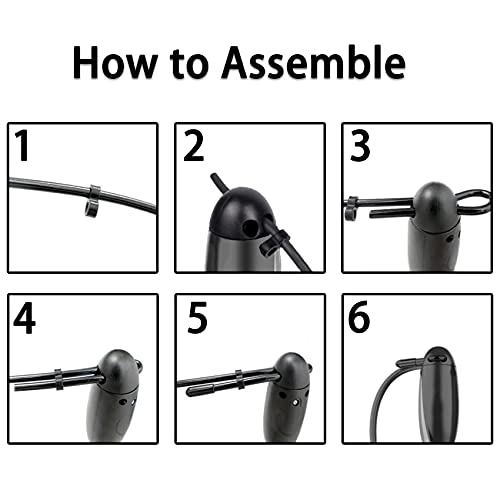 How to Assemble

1

2

3

4

5

6