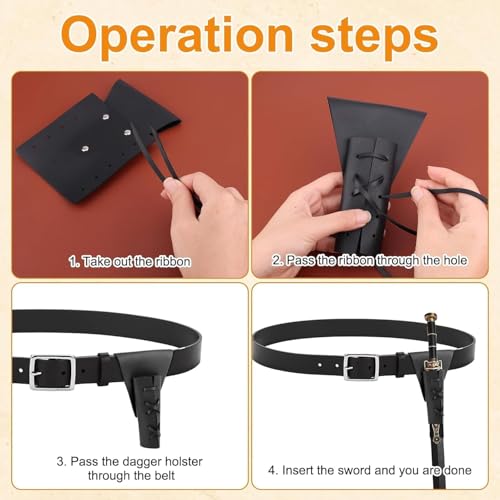 Operation steps

1. Take out the ribbon

2. Pass the ribbon through the hole

3. Pass the dagger holster through the belt

4. Insert the sword and you are done