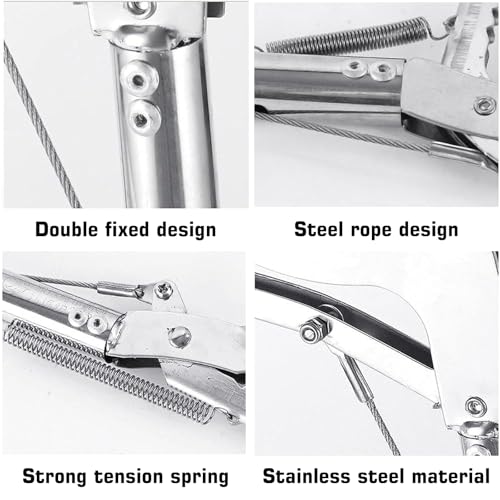 Double fixed design

Steel rope design

Strong tension spring

Stainless steel material