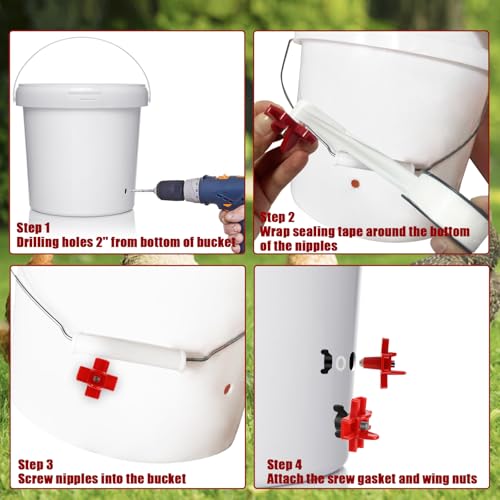 Step 1
Drilling holes 2" from bottom of bucket

Step 2
Wrap sealing tape around the bottom of the nipples

Step 3
Screw nipples into the bucket

Step 4
Attach the srew gasket and wing nuts