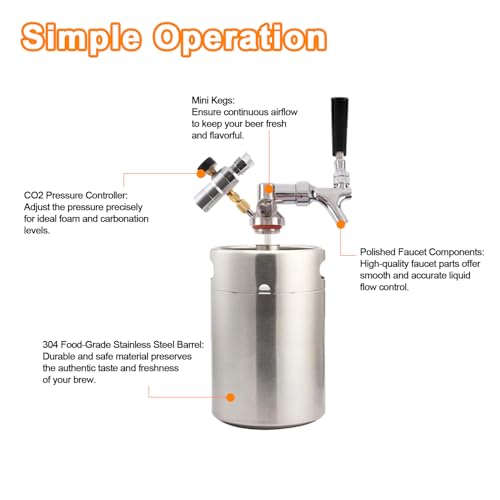 Simple Operation

Mini Kegs:
Ensure continuous airflow to keep your beer fresh and flavorful.

CO2 Pressure Controller:
Adjust the pressure precisely for ideal foam and carbonation levels.

Polished Faucet Components:
High-quality faucet parts offer smooth and accurate liquid flow control.

304 Food-Grade Stainless Steel Barrel:
Durable and safe material preserves the authentic taste and freshness of your brew.