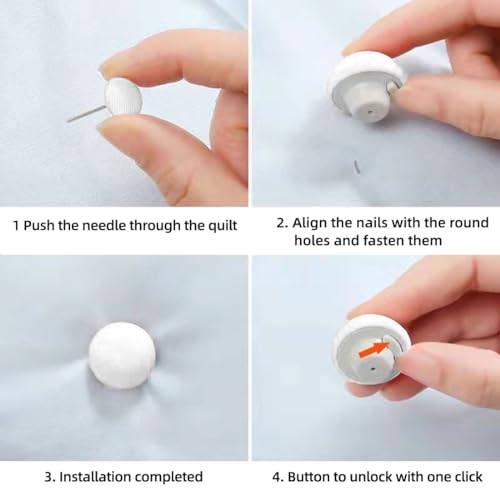 1 Push the needle through the quilt

2. Align the nails with the round holes and fasten them

3. Installation completed

4. Button to unlock with one click