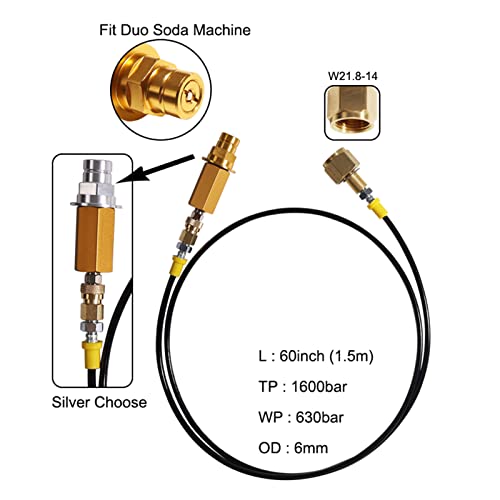 Fit Duo Soda Machine

W21.8-14

Silver Choose

L : 60inch (1.5m)

TP : 1600bar

WP : 630bar

OD : 6mm