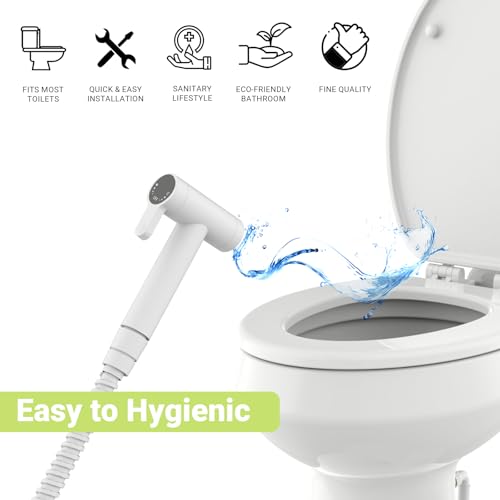 FITS MOST TOILETS

QUICK & EASY INSTALLATION

SANITARY LIFESTYLE

ECO-FRIENDLY BATHROOM

FINE QUALITY

Easy to Hygienic