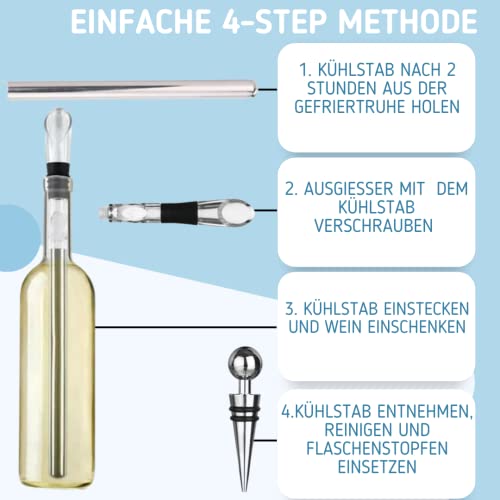 EINFACHE 4-STEP METHODE

1. KÜHLSTAB NACH 2 STUNDEN AUS DER GEFRIERTRUHE HOLEN

2. AUSGIESSER MIT DEM KÜHLSTAB VERSCHRAUBEN

3. KÜHLSTAB EINSTECKEN UND WEIN EINSCHENKEN

4.KÜHLSTAB ENTNEHMEN, REINIGEN UND FLASCHENSTOPFEN EINSETZEN