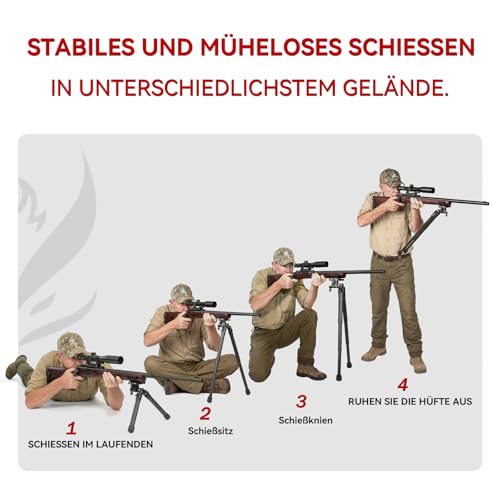 STABILES UND MÜHELOSES SCHIESSEN

IN UNTERSCHIEDLICHSTEM GELÄNDE.

1
SCHIESSEN IM LAUFENDEN

2
Schießsitz

3
Schießknien

4
RUHEN SIE DIE HÜFTE AUS