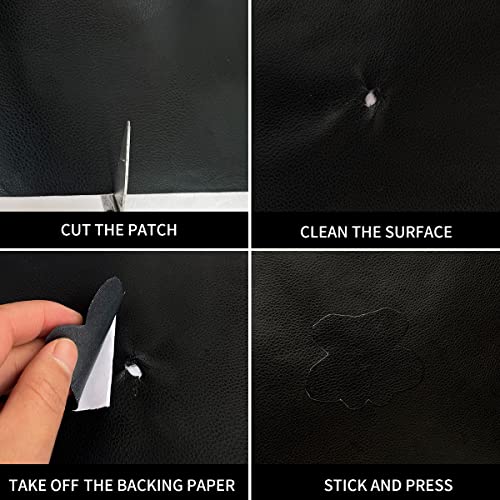 CUT THE PATCH

CLEAN THE SURFACE

TAKE OFF THE BACKING PAPER

STICK AND PRESS