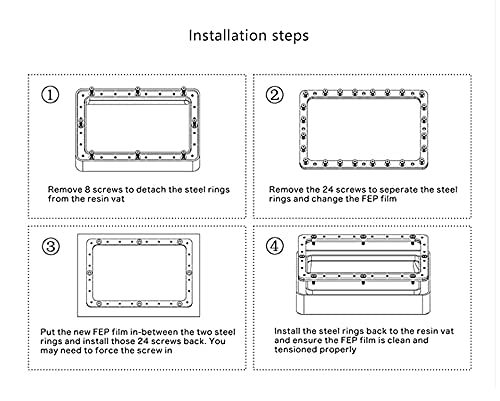 Installation steps

①

Remove 8 screws to detach the steel rings from the resin vat

②

Remove the 24 screws to seperate the steel rings and change the FEP film

③

Put the new FEP film in-between the two steel rings and install those 24 screws back. You may need to force the screw in

④

Install the steel rings back to the resin vat and ensure the FEP film is clean and tensioned properly