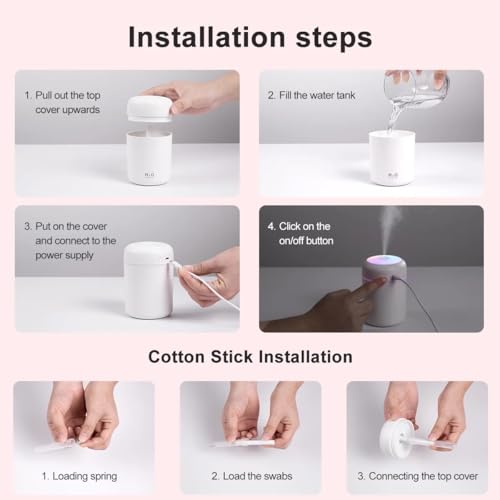 Installation steps

1. Pull out the top cover upwards

2. Fill the water tank

3. Put on the cover and connect to the power supply

4. Click on the on/off button

Cotton Stick Installation

1. Loading spring

2. Load the swabs

3. Connecting the top cover