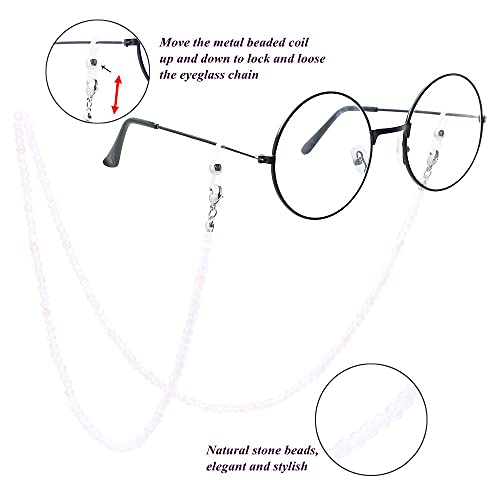 Move the metal beaded coil up and down to lock and loose the eyeglass chain

Natural stone beads, elegant and stylish