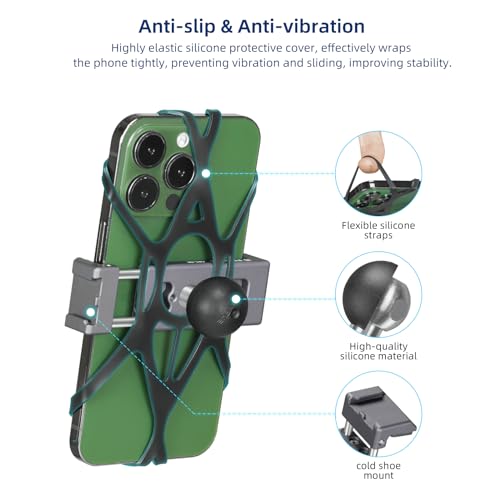 Anti-slip & Anti-vibration

Highly elastic silicone protective cover, effectively wraps the phone tightly, preventing vibration and sliding, improving stability.

Flexible silicone straps

High-quality silicone material

cold shoe mount