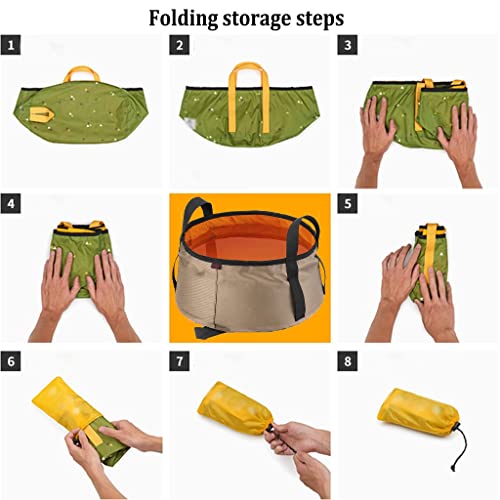 Folding storage steps

1

2

3

4

5

6

7

8