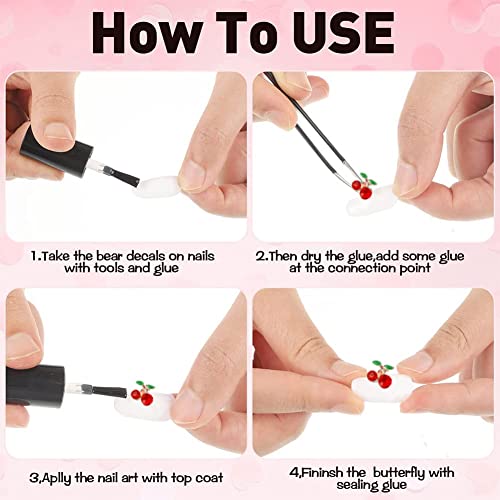 How To USE

1.Take the bear decals on nails with tools and glue

2.Then dry the glue,add some glue at the connection point

3,Aplly the nail art with top coat

4,Fininsh the butterfly with sealing glue