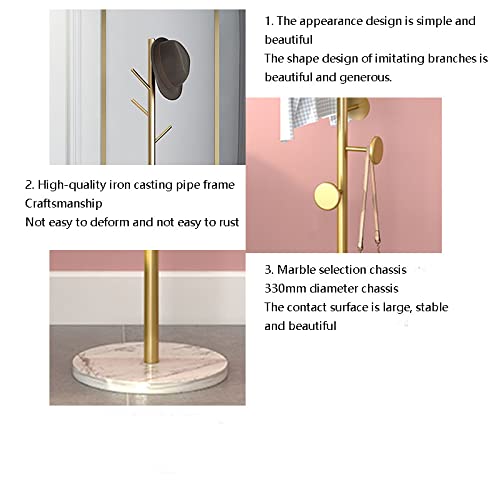 1. The appearance design is simple and beautiful
The shape design of imitating branches is beautiful and generous.

2. High-quality iron casting pipe frame
Craftsmanship
Not easy to deform and not easy to rust

3. Marble selection chassis
330mm diameter chassis
The contact surface is large, stable and beautiful