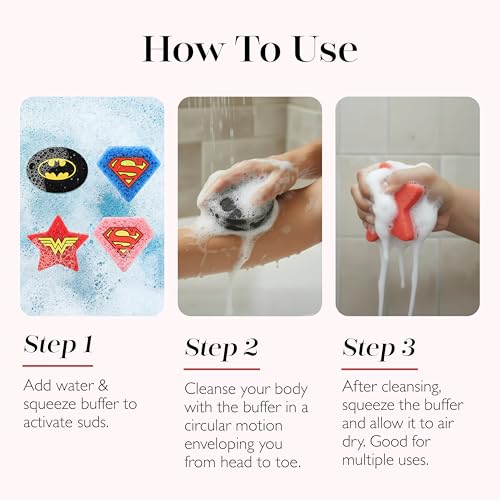 How To Use

Step 1

Add water & squeeze buffer to activate suds.

Step 2

Cleanse your body with the buffer in a circular motion enveloping you from head to toe.

Step 3

After cleansing, squeeze the buffer and allow it to air dry. Good for multiple uses.