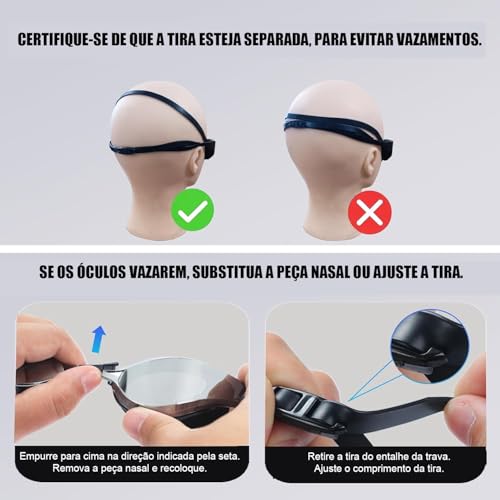 CERTIFIQUE-SE DE QUE A TIRA ESTEJA SEPARADA, PARA EVITAR VAZAMENTOS.

SE OS ÓCULOS VAZAREM, SUBSTITUA A PEÇA NASAL OU AJUSTE A TIRA.

Empurre para cima na direção indicada pela seta. Remova a peça nasal e recoloque.

Retire a tira do entalhe da trava. Ajuste o comprimento da tira.