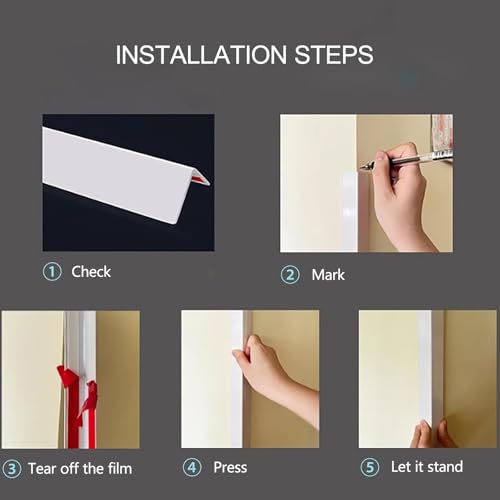 INSTALLATION STEPS

① Check

② Mark

③ Tear off the film

④ Press

⑤ Let it stand