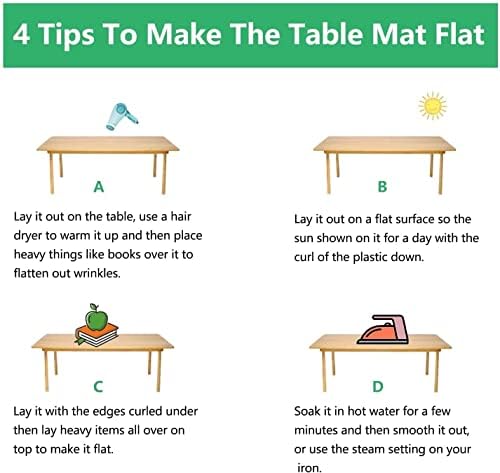 4 Tips To Make The Table Mat Flat

A

Lay it out on the table, use a hair dryer to warm it up and then place heavy things like books over it to flatten out wrinkles.

B

Lay it out on a flat surface so the sun shown on it for a day with the curl of the plastic down.

C

Lay it with the edges curled under then lay heavy items all over on top to make it flat.

D

Soak it in hot water for a few minutes and then smooth it out, or use the steam setting on your iron.