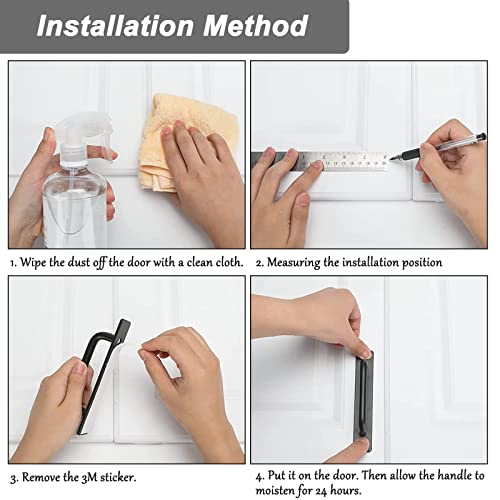 Installation Method

1. Wipe the dust off the door with a clean cloth.

2. Measuring the installation position

3. Remove the 3M sticker.

4. Put it on the door. Then allow the handle to moisten for 24 hours.