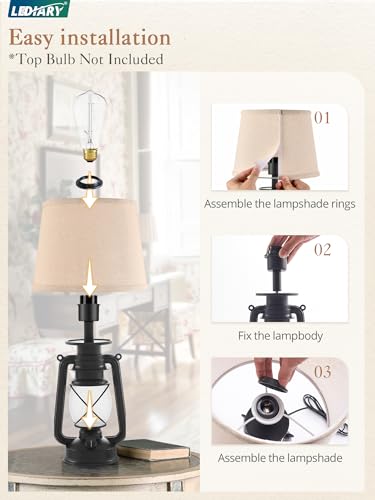 LEDIARY®

Easy installation
*Top Bulb Not Included

01
Assemble the lampshade rings

02
Fix the lampbody

03
Assemble the lampshade