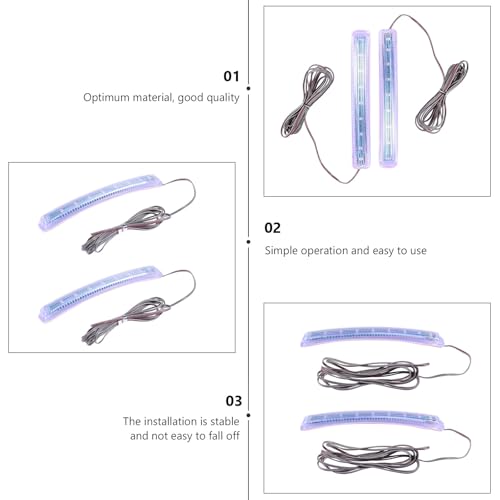 01

Optimum material, good quality

02

Simple operation and easy to use

03

The installation is stable and not easy to fall off